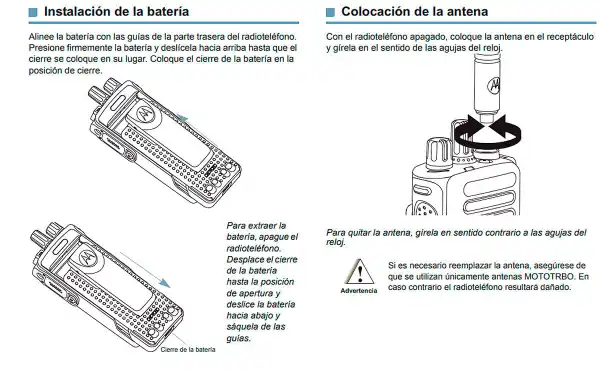 Instalación de la batería

Alinee la batería con las guías de la parte trasera del radioteléfono. Presione firmemente la batería y deslícela hacia arriba hasta que el cierre se coloque en su lugar. Coloque el cierre de la batería en la posición de cierre.

Para extraer la batería, apague el radioteléfono. Desplace el cierre de la batería hasta la posición de apertura y deslice la batería hacia abajo y sáquela de las guías.

Cierre de la batería

Colocación de la antena

Con el radioteléfono apagado, coloque la antena en el receptáculo y gírela en el sentido de las agujas del reloj.

Para quitar la antena, gírela en sentido contrario a las agujas del reloj.

Advertencia

Si es necesario reemplazar la antena, asegúrese de que se utilizan únicamente antenas MOTOTRBO. En caso contrario el radioteléfono resultará dañado.