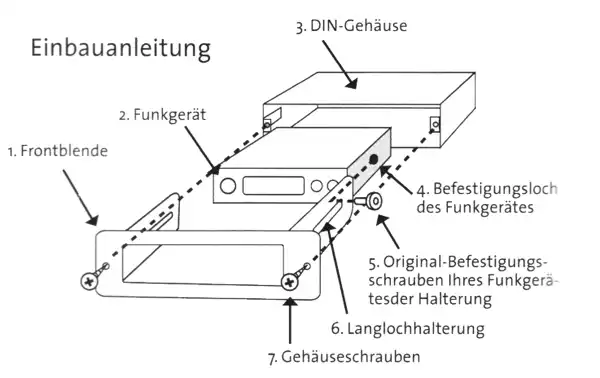 Einbauanleitung

3. DIN-Gehäuse

2. Funkgerät

1. Frontblende

4. Befestigungsloch des Funkgerätes

5. Original-Befestigungsschrauben Ihres Funkgerätesder Halterung

6. Langlochhalterung

7. Gehäuseschrauben