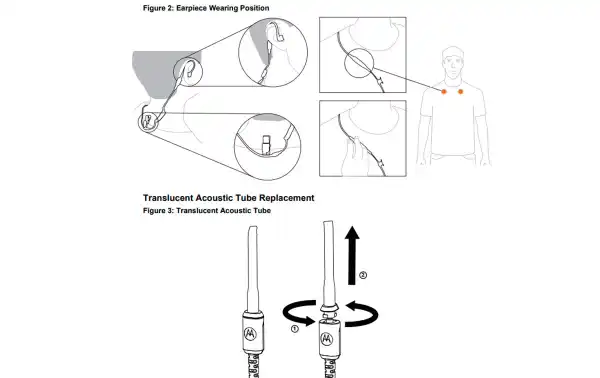 Figure 2: Earpiece Wearing Position

Translucent Acoustic Tube Replacement

Figure 3: Translucent Acoustic Tube

②

①