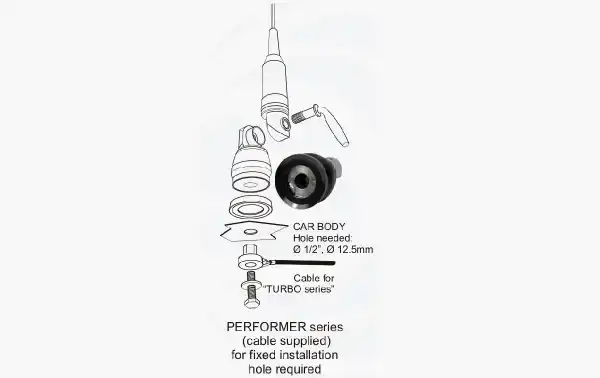 CAR BODY
Hole needed:
Ø 1/2", Ø 12.5mm

Cable for
"TURBO series"

PERFORMER series
(cable supplied)
for fixed installation
hole required