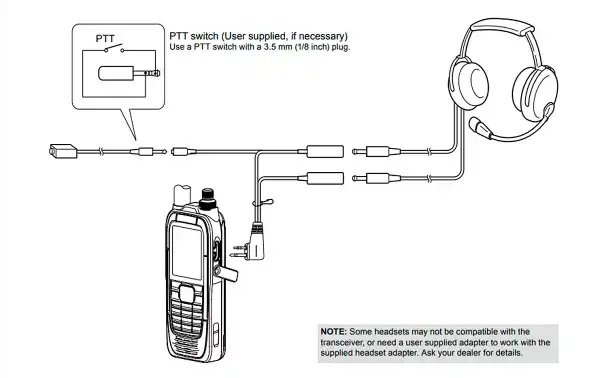 PTT

PTT switch (User supplied, if necessary)
Use a PTT switch with a 3.5 mm (1/8 inch) plug.

NOTE: Some headsets may not be compatible with the transceiver, or need a user supplied adapter to work with the supplied headset adapter. Ask your dealer for details.