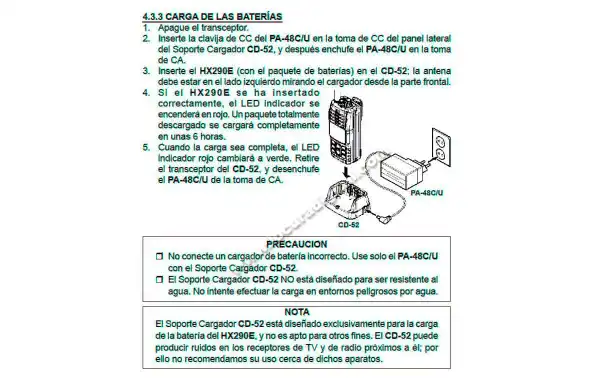 4.3.3 CARGA DE LAS BATERÍAS
1. Apague el transceptor.
2. Inserte la clavija de CC del PA-48C/U en la toma de CC del panel lateral del Soporte Cargador CD-52, y después enchufe el PA-48C/U en la toma de CA.
3. Inserte el HX290E (con el paquete de baterías) en el CD-52; la antena debe estar en el lado izquierdo mirando el cargador desde la parte frontal.
4. Si el HX290E se ha insertado correctamente, el LED indicador se encenderá en rojo. Un paquete totalmente descargado se cargará completamente en unas 6 horas.
5. Cuando la carga sea completa, el LED indicador rojo cambiará a verde. Retire el transceptor del CD-52, y desenchufe el PA-48C/U de la toma de CA.

PA-48C/U

CD-52

PRECAUCION
☐ No conecte un cargador de batería incorrecto. Use solo el PA-48C/U con el Soporte Cargador CD-52.
☐ El Soporte Cargador CD-52 NO está diseñado para ser resistente al agua. No intente efectuar la carga en entornos peligrosos por agua.

NOTA
El Soporte Cargador CD-52 está diseñado exclusivamente para la carga de la batería del HX290E, y no es apto para otros fines. El CD-52 puede producir ruidos en los receptores de TV y de radio próximos a él; por ello no recomendamos su uso cerca de dichos aparatos.