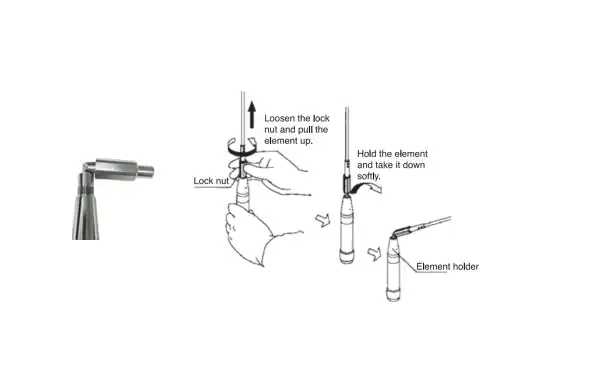 Loosen the lock nut and pull the element up.

Lock nut

Hold the element and take it down softly.

Element holder