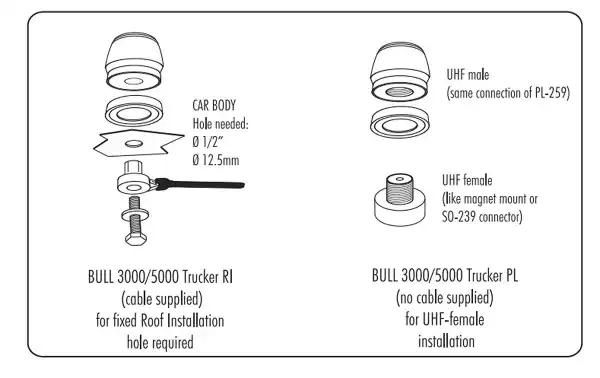 CAR BODY
Hole needed:
Ø 1/2"
Ø 12.5mm

BULL 3000/5000 Trucker RI
(cable supplied)
for fixed Roof Installation
hole required

UHF male
(same connection of PL-259)

UHF female
(like magnet mount or
SO-239 connector)

BULL 3000/5000 Trucker PL
(no cable supplied)
for UHF-female
installation