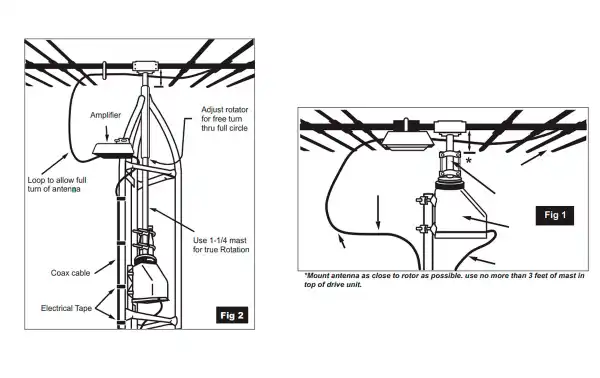 Amplifier

Adjust rotator for free turn thru full circle

Loop to allow full turn of antenna

Use 1-1/4 mast for true Rotation

Coax cable

Electrical Tape

Fig 2

*

Fig 1

*Mount antenna as close to rotor as possible. use no more than 3 feet of mast in top of drive unit.