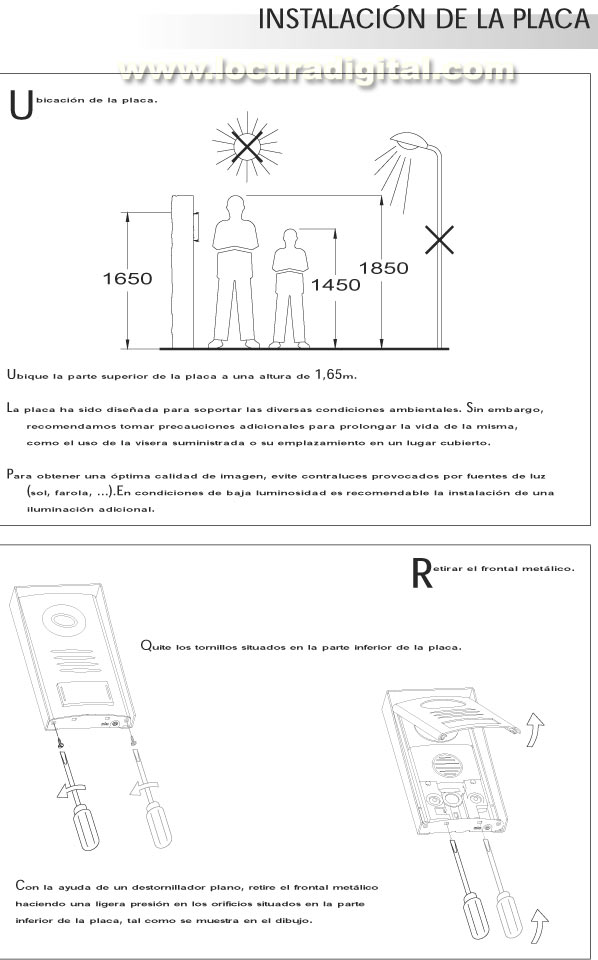 INSTALACIÓN DE LA PLACA

www.locuradigital.com

Ubicación de la placa.

1650

1450

1850

Ubique la parte superior de la placa a una altura de 1,65m.

La placa ha sido diseñada para soportar las diversas condiciones ambientales. Sin embargo, recomendamos tomar precauciones adicionales para prolongar la vida de la misma, como el uso de la visera suministrada o su emplazamiento en un lugar cubierto.

Para obtener una óptima calidad de imagen, evite contraluces provocados por fuentes de luz (sol, farola, ...).En condiciones de baja luminosidad es recomendable la instalación de una iluminación adicional.

Retirar el frontal metálico.

Quite los tornillos situados en la parte inferior de la placa.

Con la ayuda de un destornillador plano, retire el frontal metálico haciendo una ligera presión en los orificios situados en la parte inferior de la placa, tal como se muestra en el dibujo.