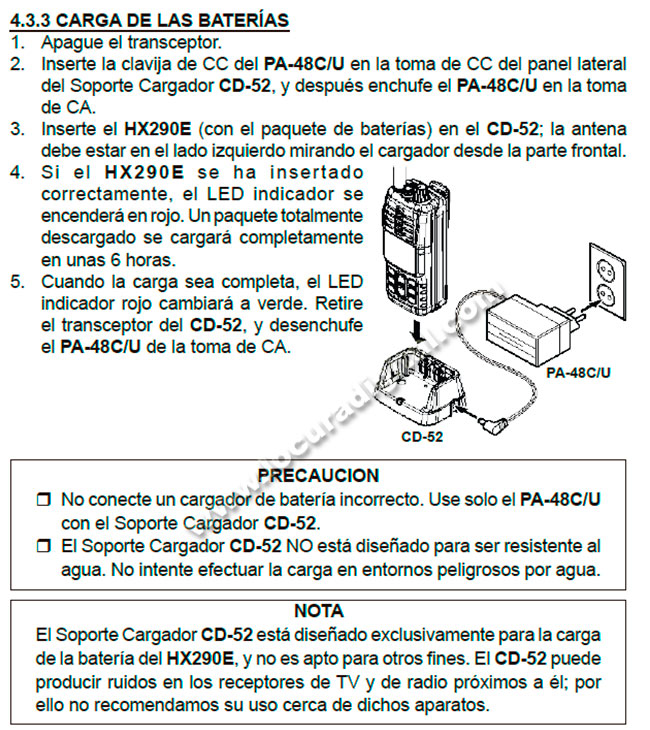 4.3.3 CARGA DE LAS BATERÍAS

1. Apague el transceptor.
2. Inserte la clavija de CC del PA-48C/U en la toma de CC del panel lateral del Soporte Cargador CD-52, y después enchufe el PA-48C/U en la toma de CA.
3. Inserte el HX290E (con el paquete de baterías) en el CD-52; la antena debe estar en el lado izquierdo mirando el cargador desde la parte frontal.
4. Si el HX290E se ha insertado correctamente, el LED indicador se encenderá en rojo. Un paquete totalmente descargado se cargará completamente en unas 6 horas.
5. Cuando la carga sea completa, el LED indicador rojo cambiará a verde. Retire el transceptor del CD-52, y desenchufe el PA-48C/U de la toma de CA.

PA-48C/U

CD-52

www.locuradigital.com

PRECAUCION
❒ No conecte un cargador de batería incorrecto. Use solo el PA-48C/U con el Soporte Cargador CD-52.
❒ El Soporte Cargador CD-52 NO está diseñado para ser resistente al agua. No intente efectuar la carga en entornos peligrosos por agua.

NOTA
El Soporte Cargador CD-52 está diseñado exclusivamente para la carga de la batería del HX290E, y no es apto para otros fines. El CD-52 puede producir ruidos en los receptores de TV y de radio próximos a él; por ello no recomendamos su uso cerca de dichos aparatos.