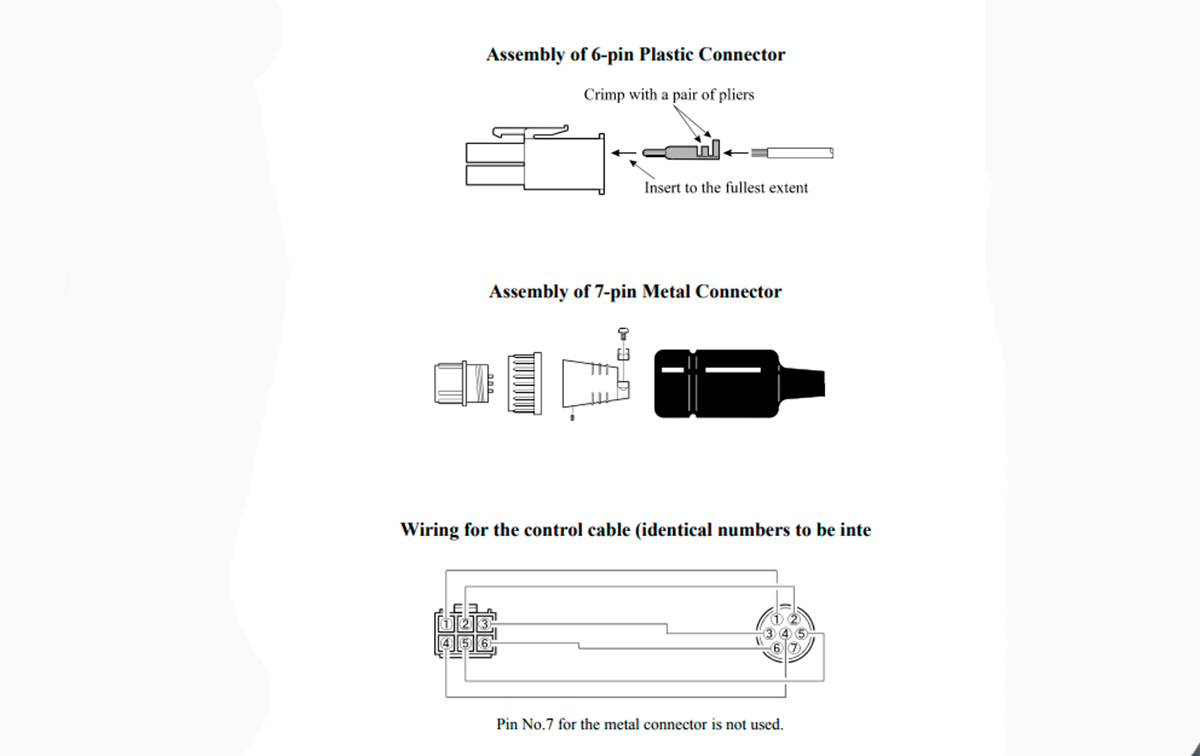 Assembly of 6-pin Plastic Connector

Crimp with a pair of pliers

Insert to the fullest extent

Assembly of 7-pin Metal Connector

Wiring for the control cable (identical numbers to be inte

1 2 3
4 5 6

1 2
3 4 5
6 7

Pin No.7 for the metal connector is not used.