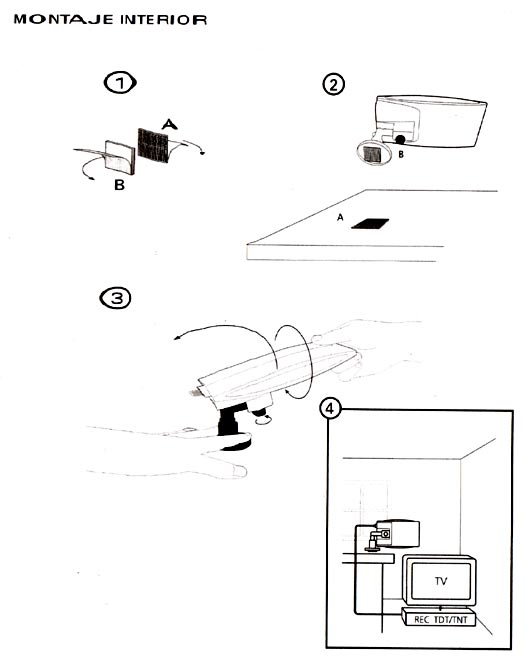 MONTAJE INTERIOR

1

A

B

2

B

A

3

4

TV

REC TDT/TNT