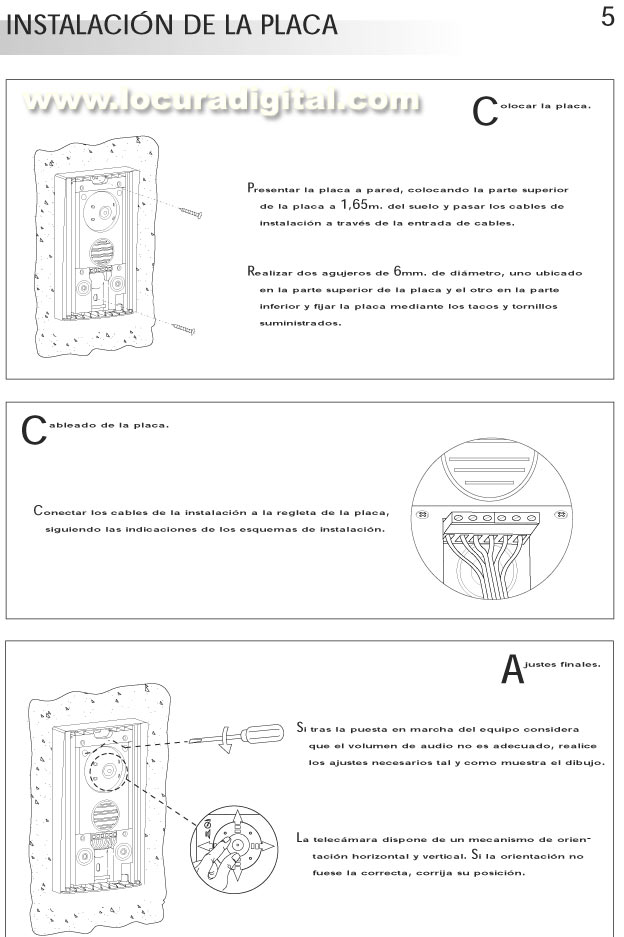 INSTALACIÓN DE LA PLACA

5

www.locuradigital.com

Colocar la placa.

Presentar la placa a pared, colocando la parte superior de la placa a 1,65m. del suelo y pasar los cables de instalación a través de la entrada de cables.

Realizar dos agujeros de 6mm. de diámetro, uno ubicado en la parte superior de la placa y el otro en la parte inferior y fijar la placa mediante los tacos y tornillos suministrados.

Cableado de la placa.

Conectar los cables de la instalación a la regleta de la placa, siguiendo las indicaciones de los esquemas de instalación.

Ajustes finales.

Si tras la puesta en marcha del equipo considera que el volumen de audio no es adecuado, realice los ajustes necesarios tal y como muestra el dibujo.

La telecámara dispone de un mecanismo de orientación horizontal y vertical. Si la orientación no fuese la correcta, corrija su posición.